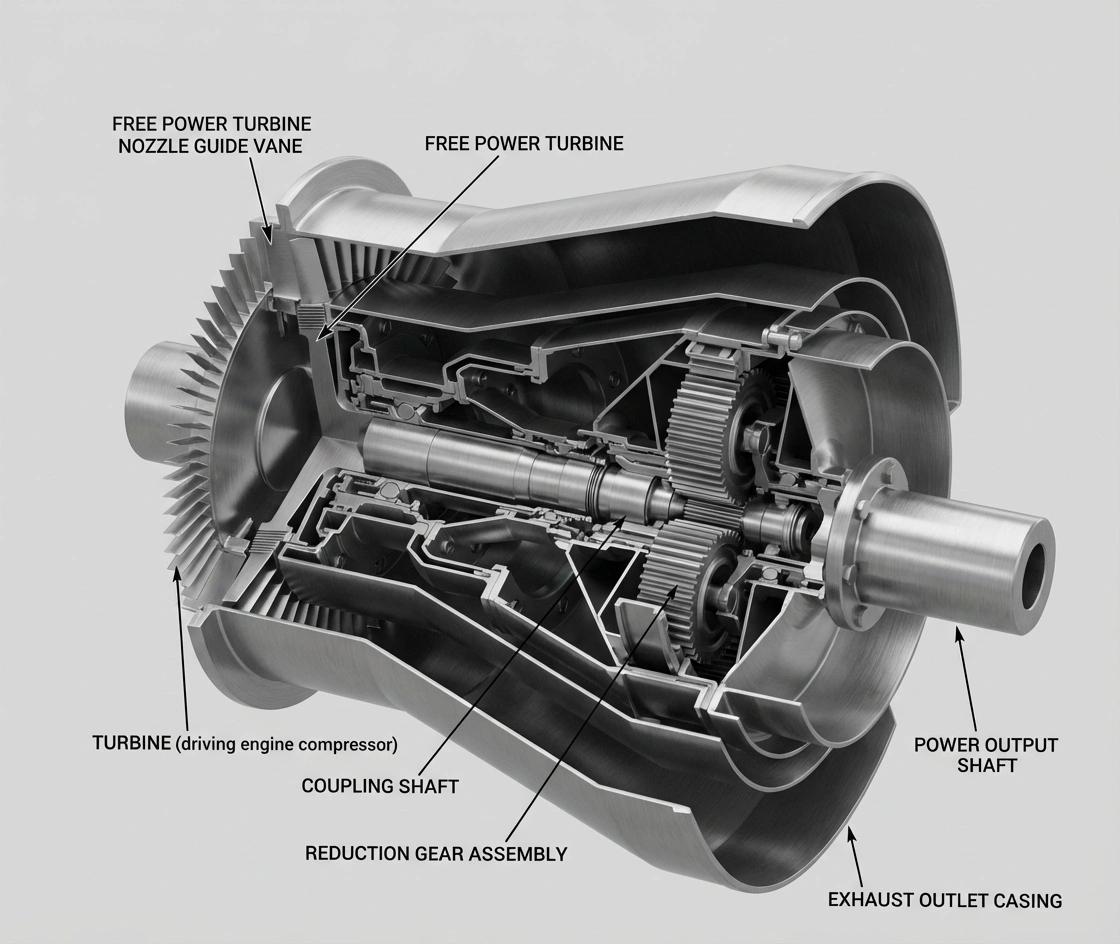 FREE POWER TURBINE NOZZLE GUIDE VANE

FREE POWER TURBINE

TURBINE (driving engine compressor)

COUPLING SHAFT

REDUCTION GEAR ASSEMBLY

POWER OUTPUT SHAFT

EXHAUST OUTLET CASING